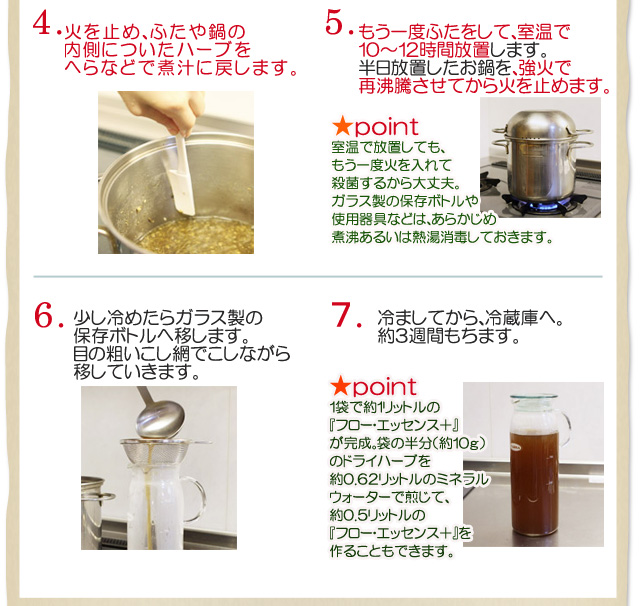 4. 火を止め、ふたや鍋の内側についたハーブをへらなどで煮汁に戻します。

5. もう一度ふたをして、室温で10～12時間放置します。半日放置したお鍋を、強火で再沸騰させてから火を止めます。

★point
室温で放置しても、もう一度火を入れて殺菌するから大丈夫。ガラス製の保存ボトルや使用器具などは、あらかじめ煮沸あるいは熱湯消毒しておきます。

6. 少し冷めたらガラス製の保存ボトルへ移します。目の粗いこし網でこしながら移していきます。

7. 冷ましてから、冷蔵庫へ。約3週間もちます。

★point
1袋で約1リットルの『フロー・エッセンス+』が完成。袋の半分(約10g)のドライハーブを約0.62リットルのミネラルウォーターで煎じて、約0.5リットルの『フロー・エッセンス+』を作ることもできます。